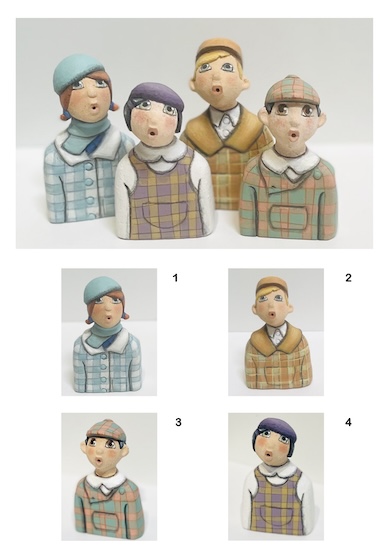 1

2

3

4